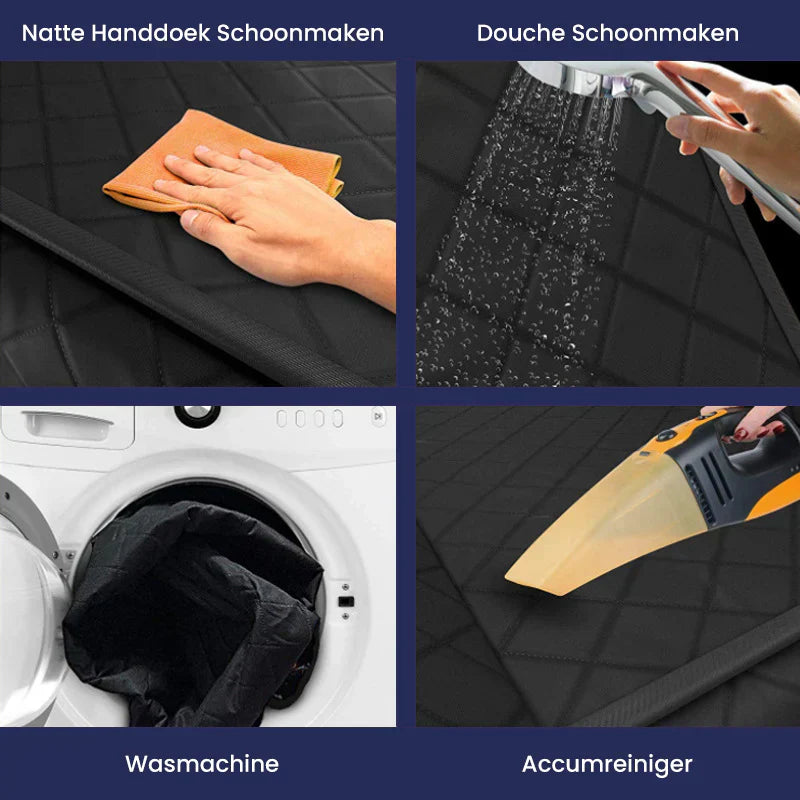 Natte Handdoek Schoonmaken

Douche Schoonmaken

Wasmachine

Accumreiniger